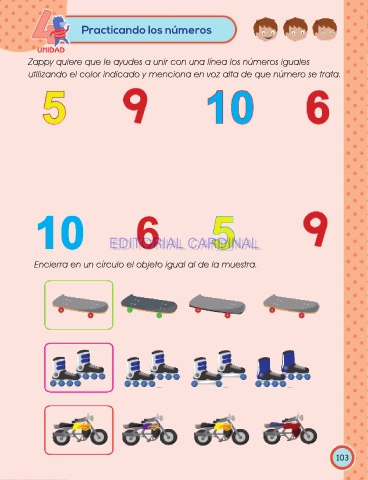 4
UNIDAD
Practicando los números

Zappy quiere que le ayudes a unir con una línea los números iguales utilizando el color indicado y menciona en voz alta de que número se trata.

5 9 10 6

10 6 5 9

EDITORIAL CARDINAL

Encierra en un círculo el objeto igual al de la muestra.

103