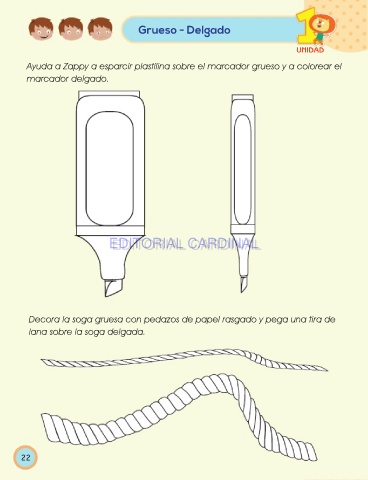 Grueso - Delgado

1
UNIDAD

Ayuda a Zappy a esparcir plastilina sobre el marcador grueso y a colorear el marcador delgado.

EDITORIAL CARDINAL

Decora la soga gruesa con pedazos de papel rasgado y pega una tira de lana sobre la soga delgada.

22