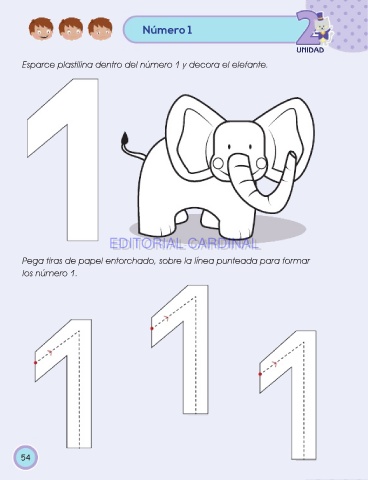 Número 1

2
UNIDAD

Esparce plastilina dentro del número 1 y decora el elefante.

1

EDITORIAL CARDINAL

Pega tiras de papel entorchado, sobre la línea punteada para formar los número 1.

1 1 1

54